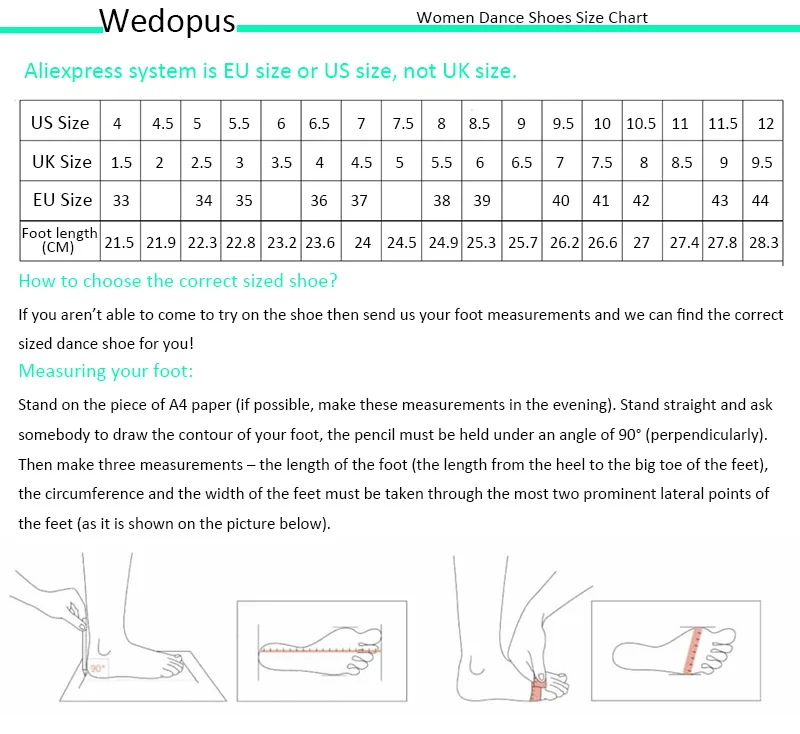 Wedopus

Women Dance Shoes Size Chart

Aliexpress system is EU size or US size, not UK size.

| US Size | 4 | 4.5 | 5 | 5.5 | 6 | 6.5 | 7 | 7.5 | 8 | 8.5 | 9 | 9.5 | 10 | 10.5 | 11 | 11.5 | 12 |
|---|---|---|---|---|---|---|---|---|---|---|---|---|---|---|---|---|---|
| UK Size | 1.5 | 2 | 2.5 | 3 | 3.5 | 4 | 4.5 | 5 | 5.5 | 6 | 6.5 | 7 | 7.5 | 8 | 8.5 | 9 | 9.5 |
| EU Size | 33 | | 34 | 35 | | 36 | 37 | | 38 | 39 | | 40 | 41 | 42 | | 43 | 44 |
| Foot length (CM) | 21.5 | 21.9 | 22.3 | 22.8 | 23.2 | 23.6 | 24 | 24.5 | 24.9 | 25.3 | 25.7 | 26.2 | 26.6 | 27 | 27.4 | 27.8 | 28.3 |

How to choose the correct sized shoe?

If you aren't able to come to try on the shoe then send us your foot measurements and we can find the correct sized dance shoe for you!

Measuring your foot:

Stand on the piece of A4 paper (if possible, make these measurements in the evening). Stand straight and ask somebody to draw the contour of your foot, the pencil must be held under an angle of 90° (perpendicularly). Then make three measurements – the length of the foot (the length from the heel to the big toe of the feet), the circumference and the width of the feet must be taken through the most two prominent lateral points of the feet (as it is shown on the picture below).

90°